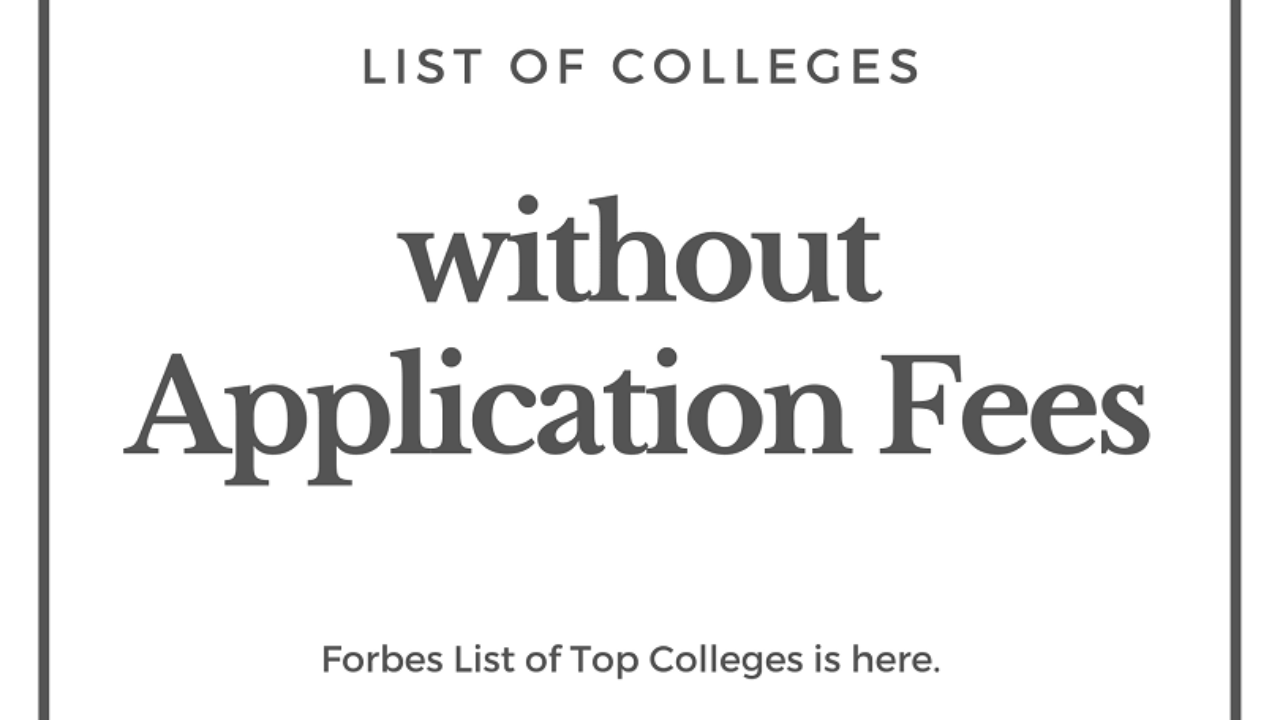 LIST OF COLLEGES

without Application Fees

Forbes List of Top Colleges is here.